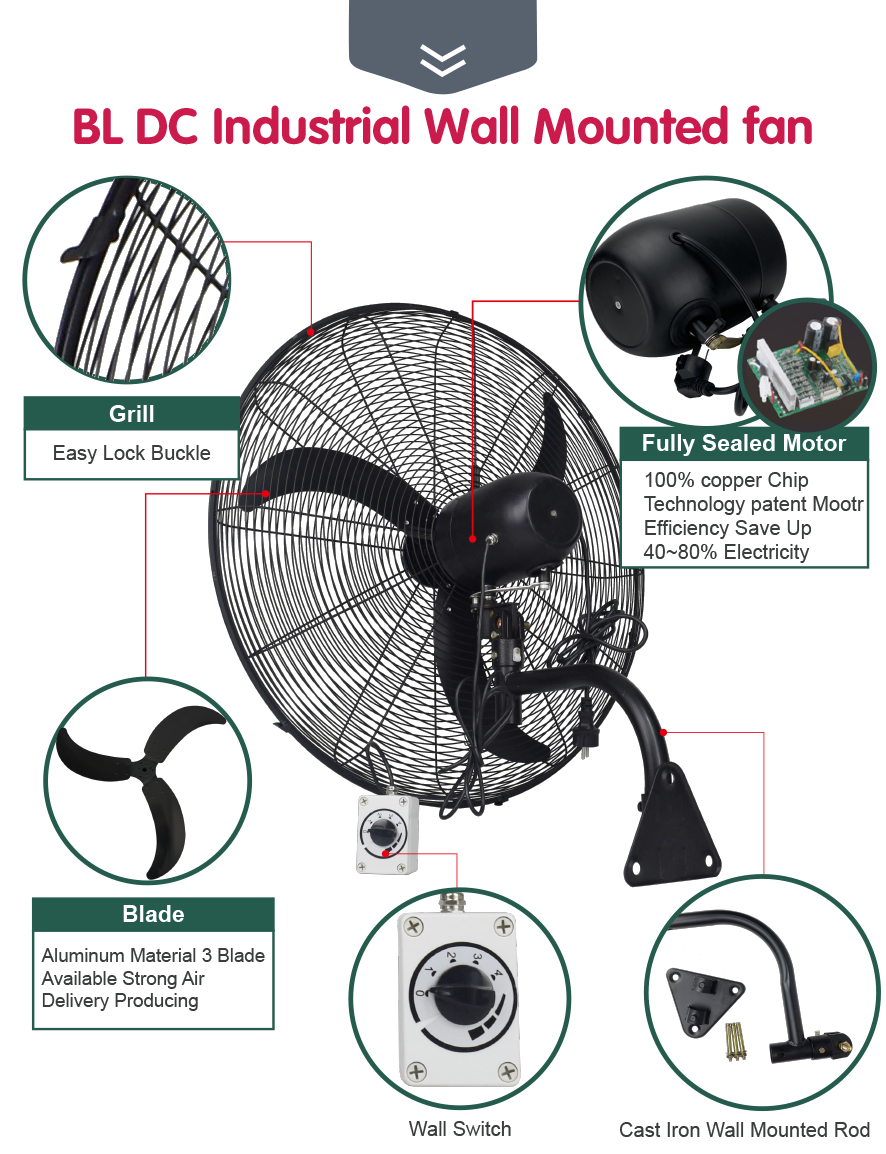 BL DC Industrial Wall Mounted fan

Grill

Easy Lock Buckle

Fully Sealed Motor

100% copper Chip Technology patent Mootr Efficiency Save Up 40~80% Electricity

Blade

Aluminum Material 3 Blade Available Strong Air Delivery Producing

0 1 2 3 4

Wall Switch

Cast Iron Wall Mounted Rod