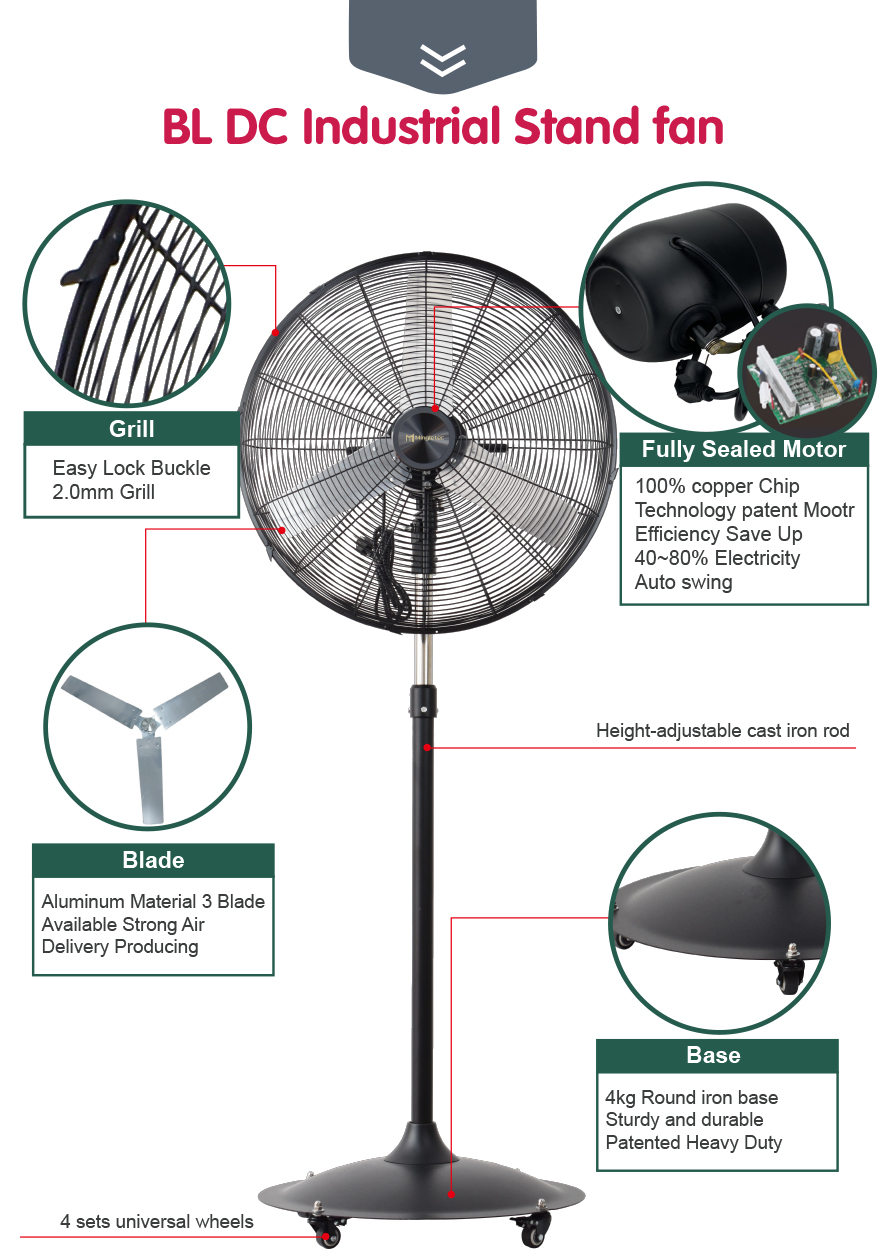 BL DC Industrial Stand fan

Grill

Easy Lock Buckle
2.0mm Grill

Mingetec

Fully Sealed Motor

100% copper Chip
Technology patent Mootr
Efficiency Save Up
40~80% Electricity
Auto swing

Height-adjustable cast iron rod

Blade

Aluminum Material 3 Blade
Available Strong Air
Delivery Producing

Base

4kg Round iron base
Sturdy and durable
Patented Heavy Duty

4 sets universal wheels