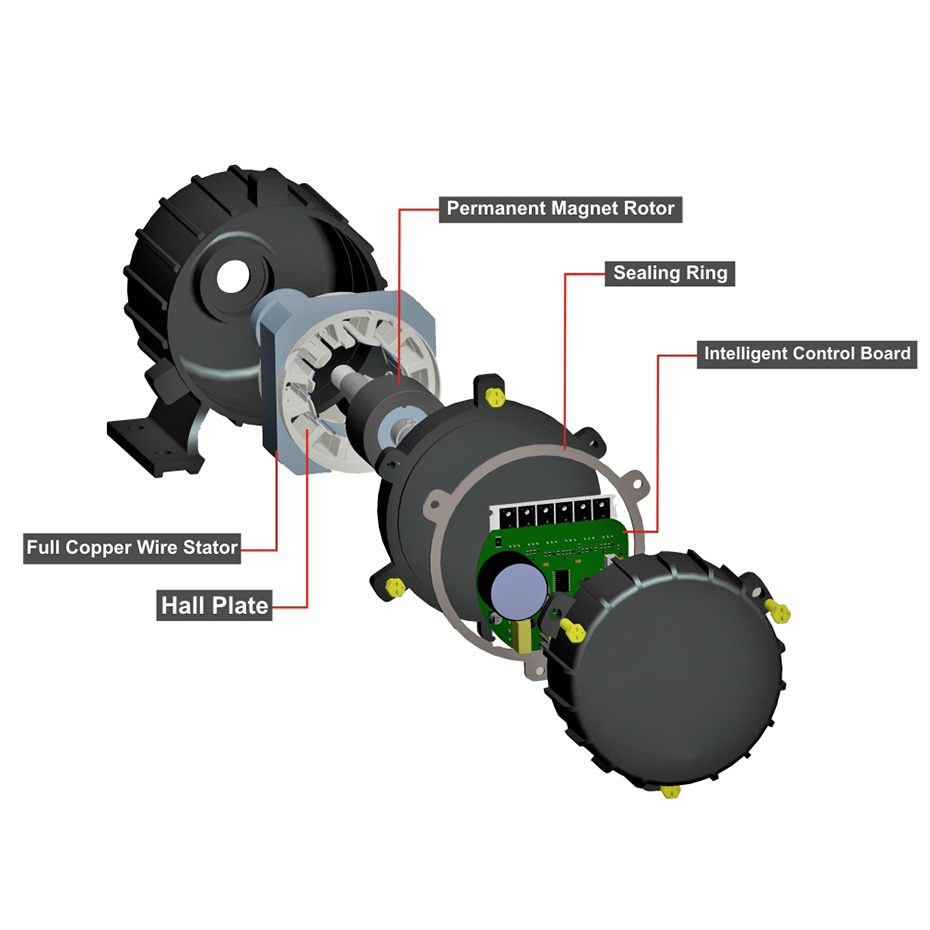 Permanent Magnet Rotor

Sealing Ring

Intelligent Control Board

Full Copper Wire Stator

Hall Plate