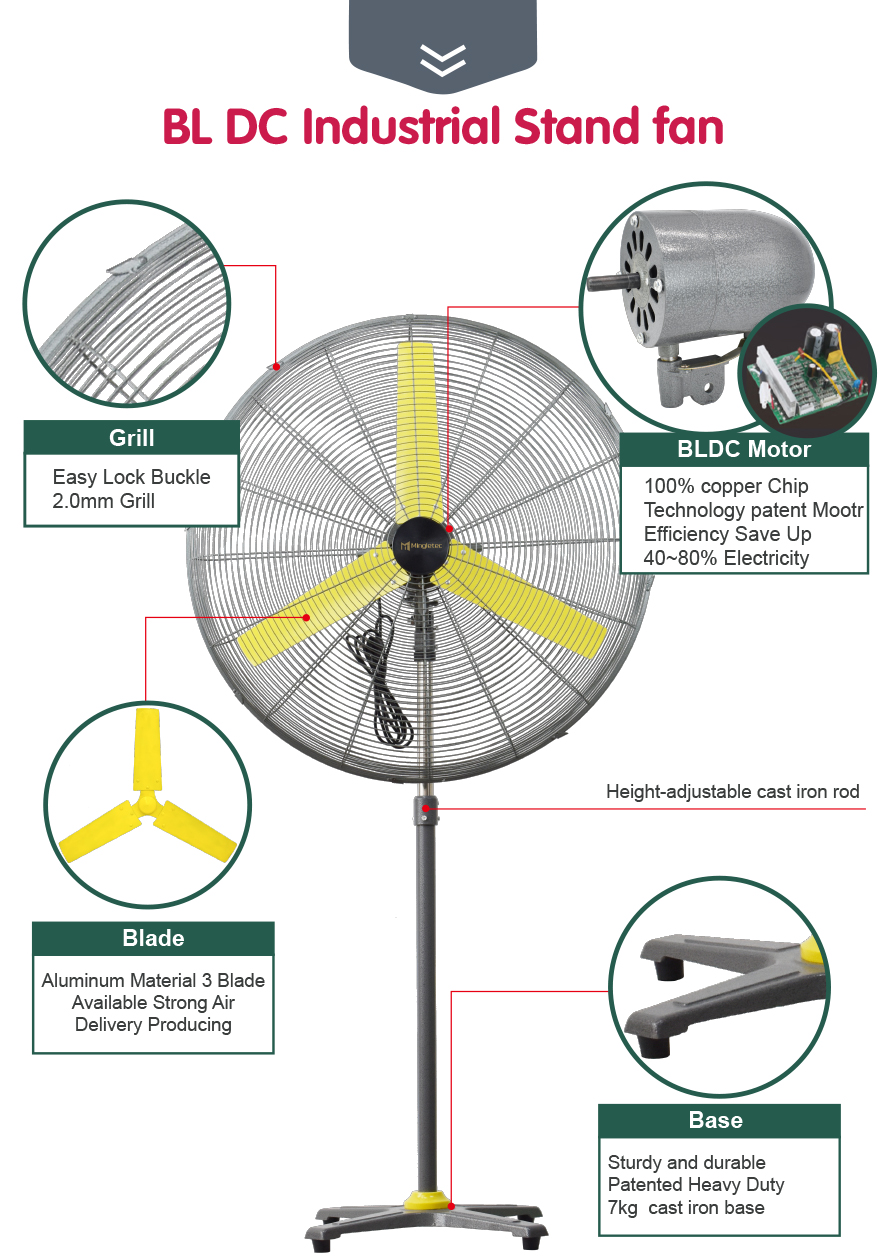 BL DC Industrial Stand fan

Grill

Easy Lock Buckle
2.0mm Grill

BLDC Motor

100% copper Chip
Technology patent Mootr
Efficiency Save Up
40~80% Electricity

Mingletec

Height-adjustable cast iron rod

Blade

Aluminum Material 3 Blade Available Strong Air Delivery Producing

Base

Sturdy and durable
Patented Heavy Duty
7kg cast iron base